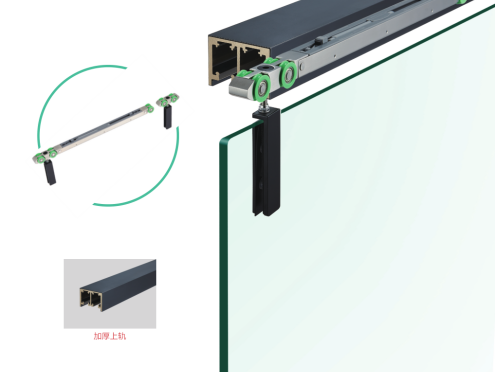 加厚上轨